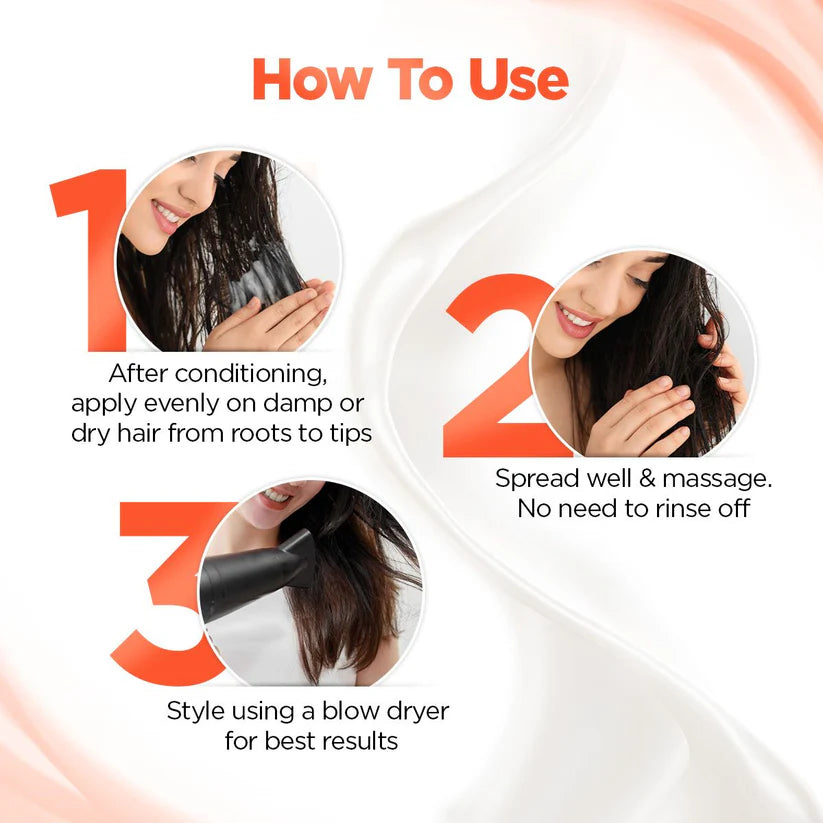 How To Use

1

After conditioning, apply evenly on damp or dry hair from roots to tips

2

Spread well & massage. No need to rinse off

3

Style using a blow dryer for best results