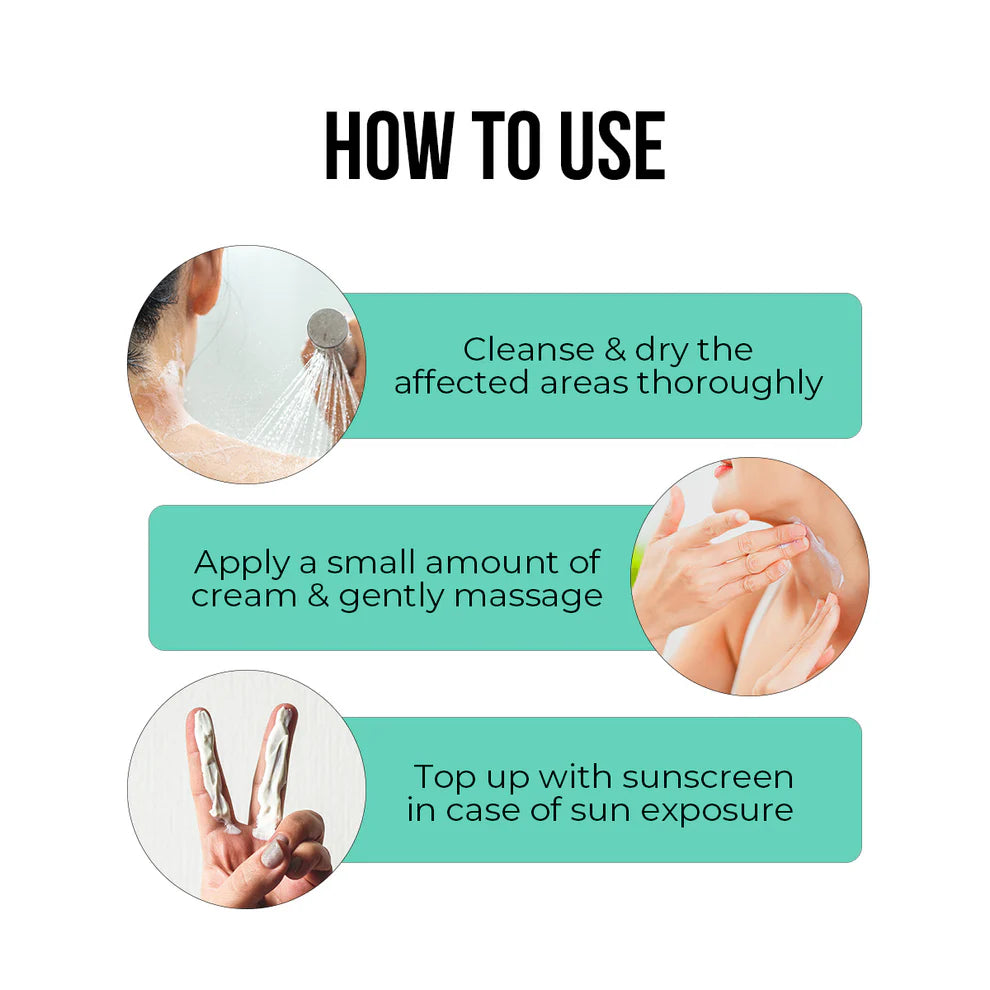 HOW TO USE

Cleanse & dry the affected areas thoroughly

Apply a small amount of cream & gently massage

Top up with sunscreen in case of sun exposure