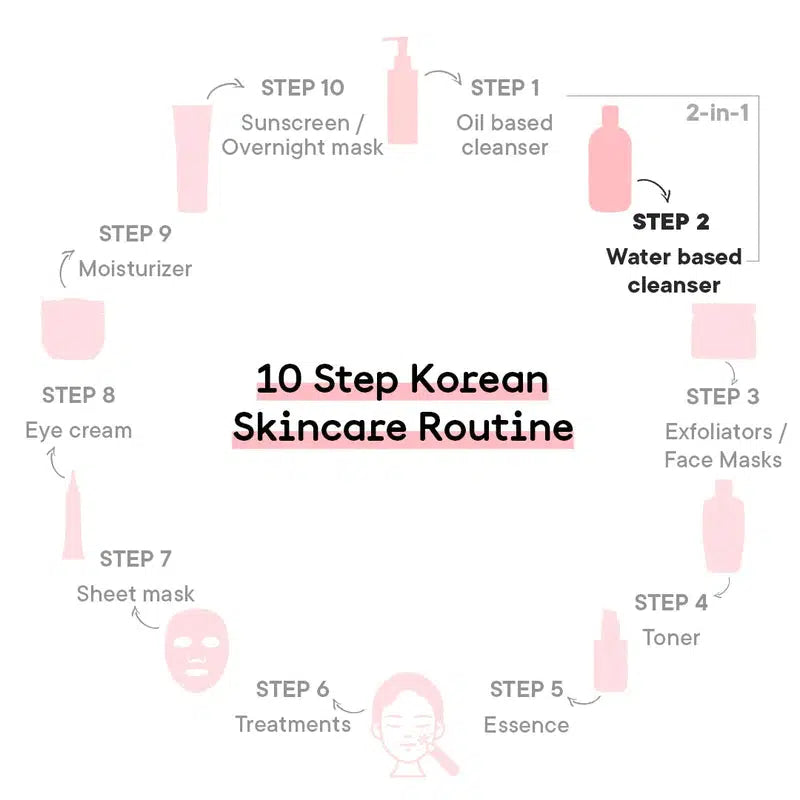 10 Step Korean Skincare Routine

STEP 1
Oil based cleanser

2-in-1

STEP 2
Water based cleanser

STEP 3
Exfoliators / Face Masks

STEP 4
Toner

STEP 5
Essence

STEP 6
Treatments

STEP 7
Sheet mask

STEP 8
Eye cream

STEP 9
Moisturizer

STEP 10
Sunscreen / Overnight mask