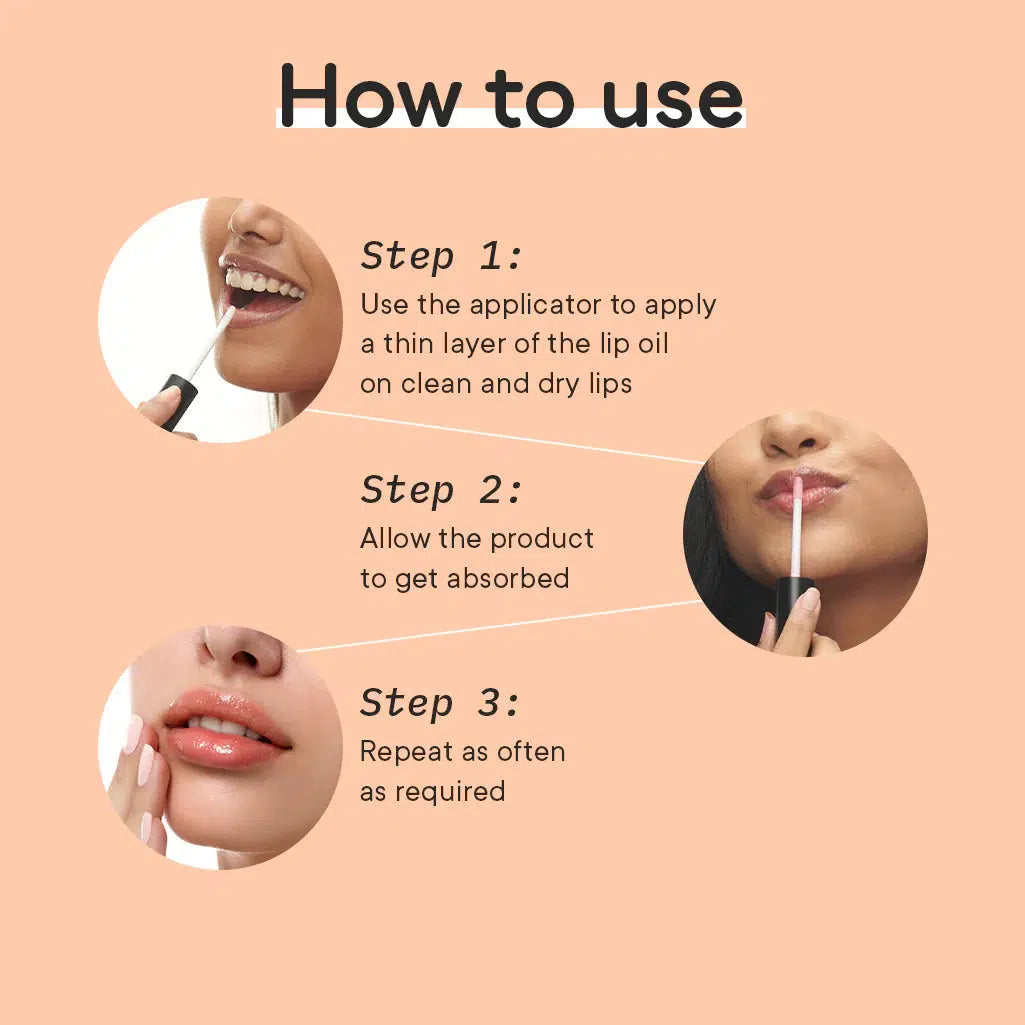 How to use

Step 1:
Use the applicator to apply a thin layer of the lip oil on clean and dry lips

Step 2:
Allow the product to get absorbed

Step 3:
Repeat as often as required