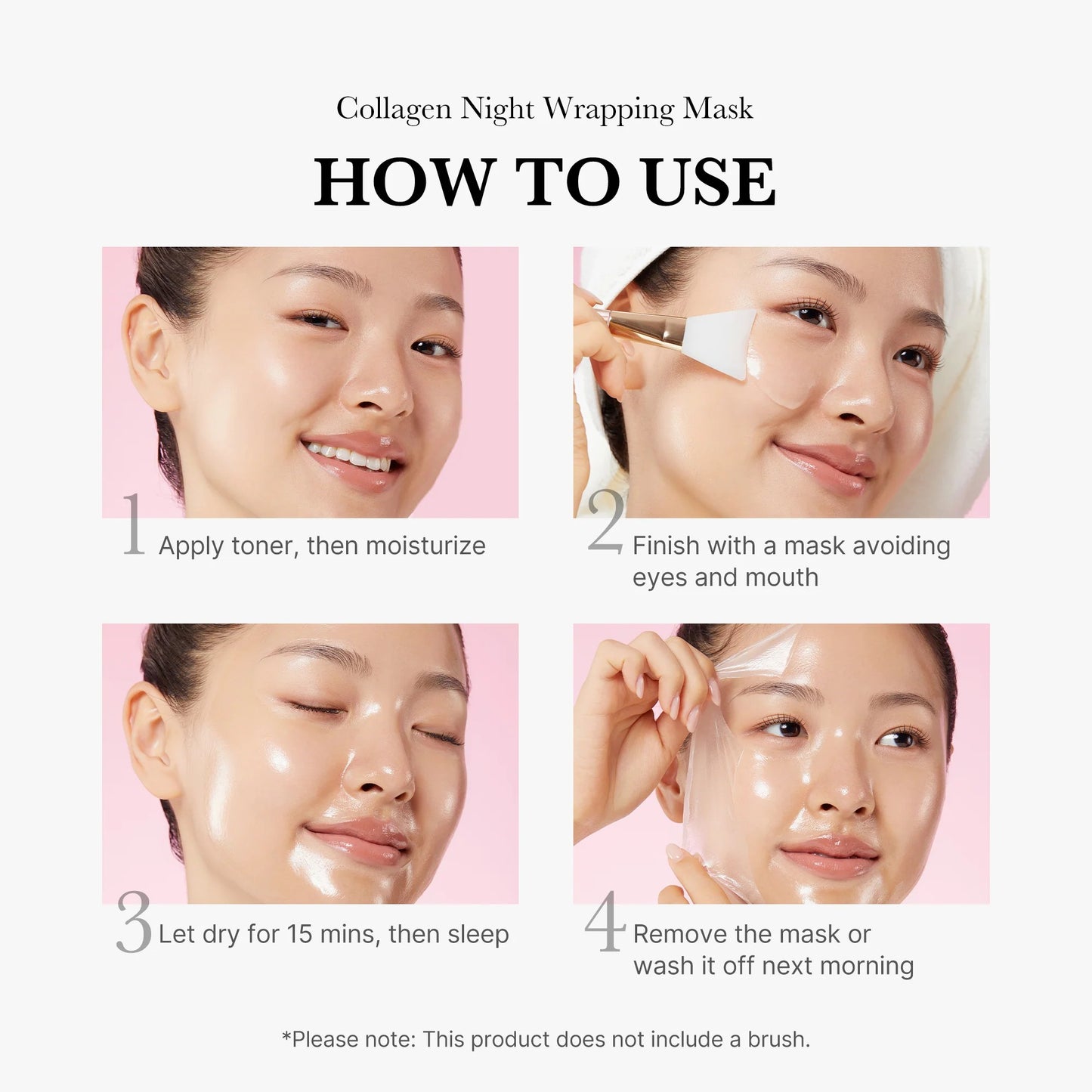 Collagen Night Wrapping Mask

HOW TO USE

1 Apply toner, then moisturize

2 Finish with a mask avoiding eyes and mouth

3 Let dry for 15 mins, then sleep

4 Remove the mask or wash it off next morning

*Please note: This product does not include a brush.