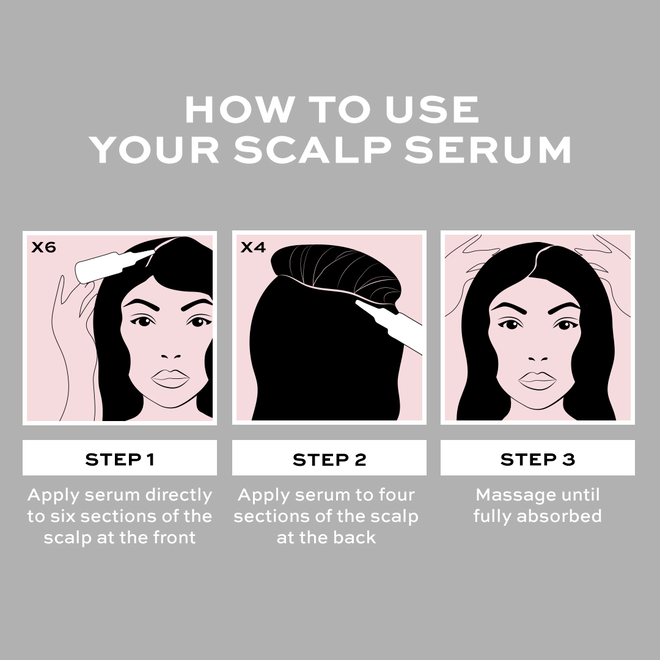 HOW TO USE
YOUR SCALP SERUM

X6

STEP 1

Apply serum directly to six sections of the scalp at the front

X4

STEP 2

Apply serum to four sections of the scalp at the back

STEP 3

Massage until fully absorbed