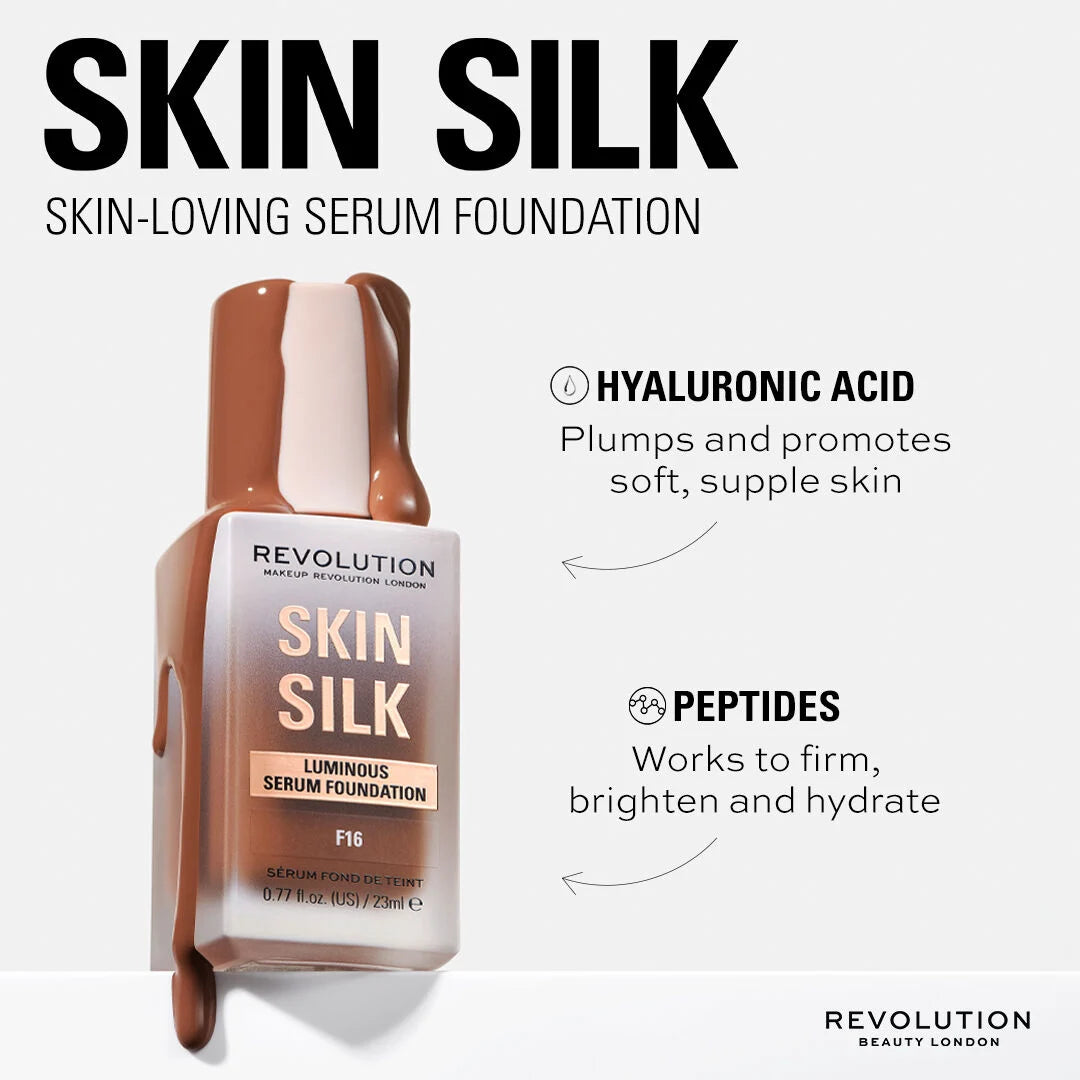 SKIN SILK
SKIN-LOVING SERUM FOUNDATION

REVOLUTION
MAKEUP REVOLUTION LONDON
SKIN SILK
LUMINOUS SERUM FOUNDATION
F16
SÉRUM FOND DE TEINT
0.77 fl.oz. (US) / 23ml ℮

HYALURONIC ACID
Plumps and promotes soft, supple skin

PEPTIDES
Works to firm, brighten and hydrate

REVOLUTION
BEAUTY LONDON