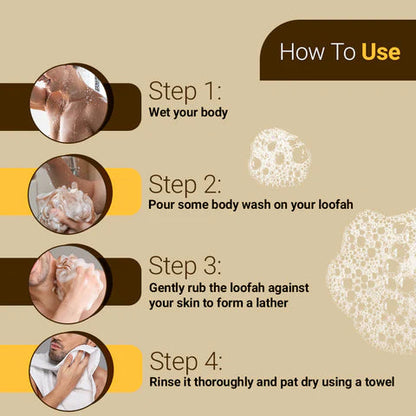 How To Use

Step 1:
Wet your body

Step 2:
Pour some body wash on your loofah

Step 3:
Gently rub the loofah against your skin to form a lather

Step 4:
Rinse it thoroughly and pat dry using a towel