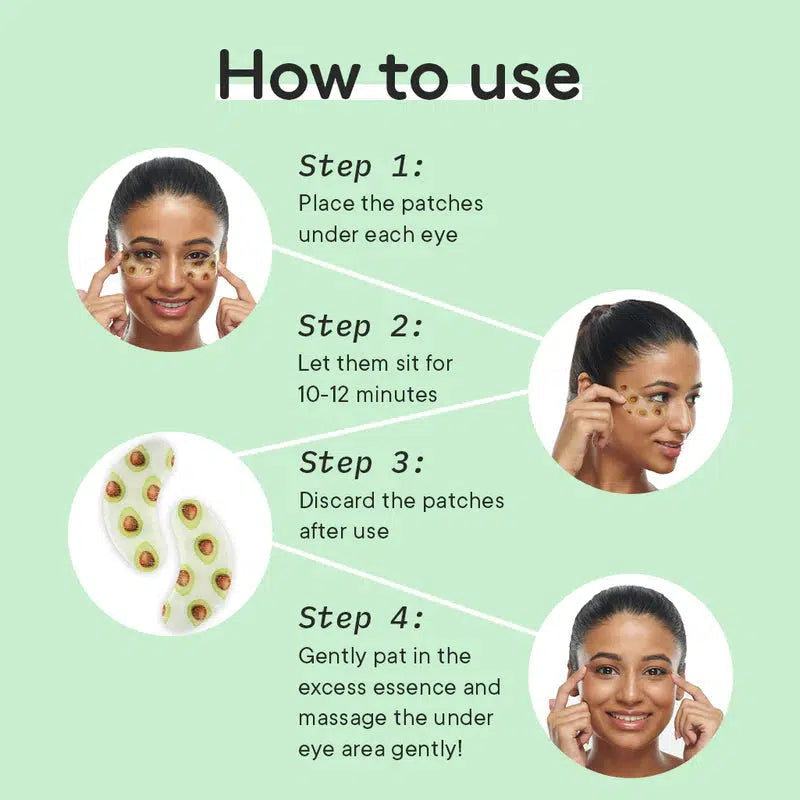 How to use

Step 1:
Place the patches under each eye

Step 2:
Let them sit for 10-12 minutes

Step 3:
Discard the patches after use

Step 4:
Gently pat in the excess essence and massage the under eye area gently!