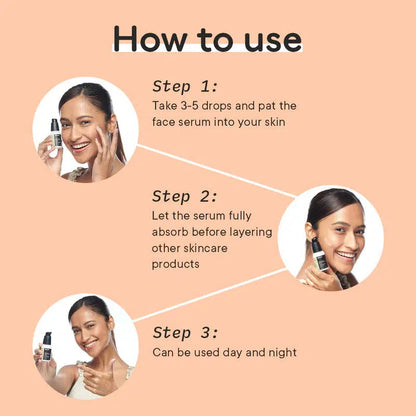 How to use

Step 1:
Take 3-5 drops and pat the face serum into your skin

Step 2:
Let the serum fully absorb before layering other skincare products

Step 3:
Can be used day and night