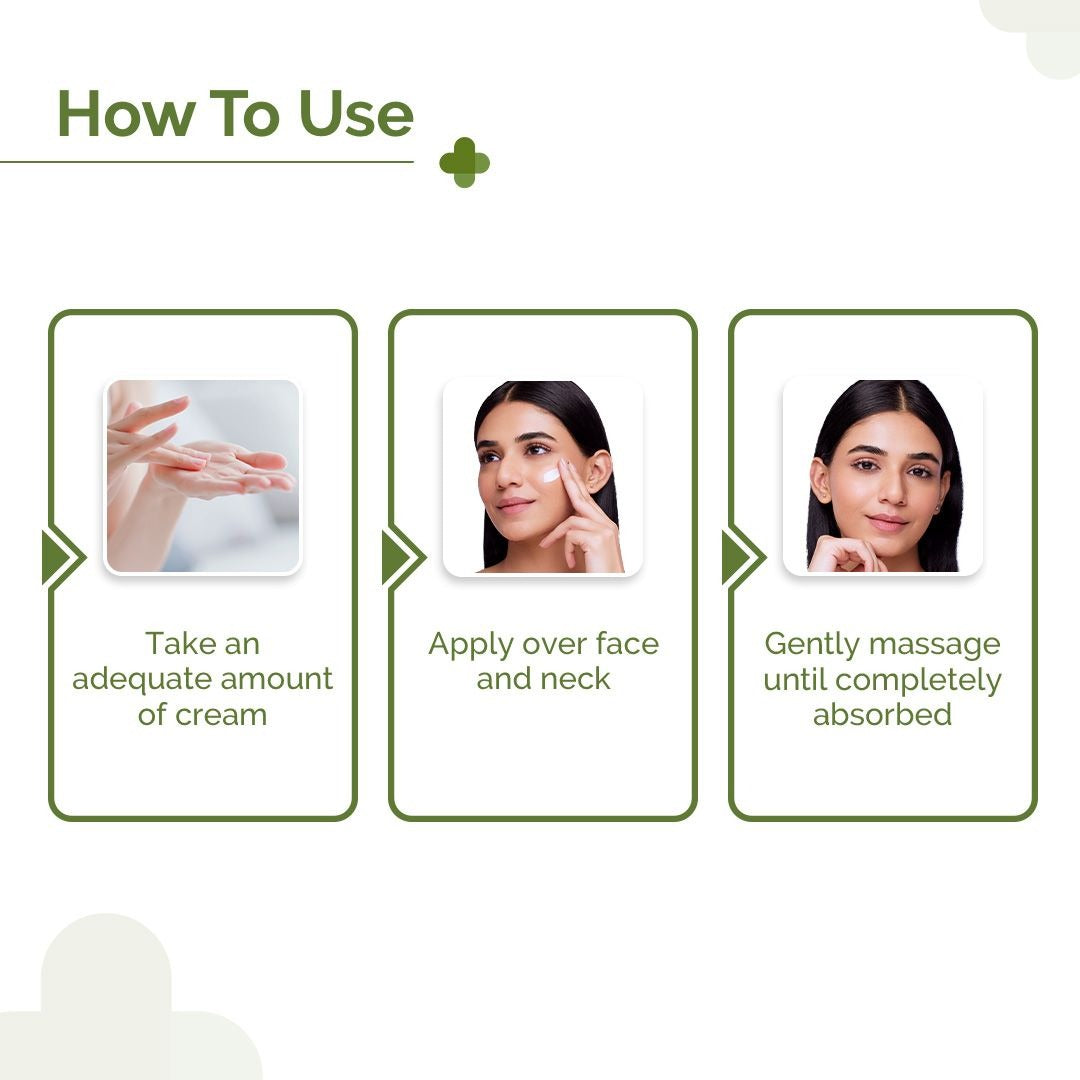 How To Use

Take an adequate amount of cream

Apply over face and neck

Gently massage until completely absorbed