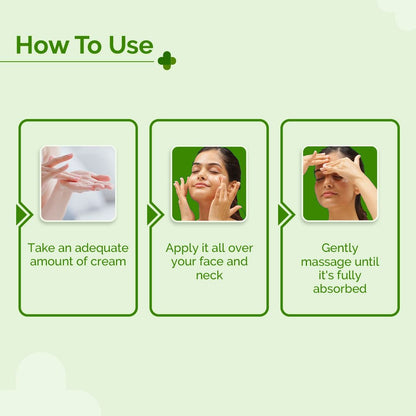 How To Use

Take an adequate amount of cream

Apply it all over your face and neck

Gently massage until it's fully absorbed