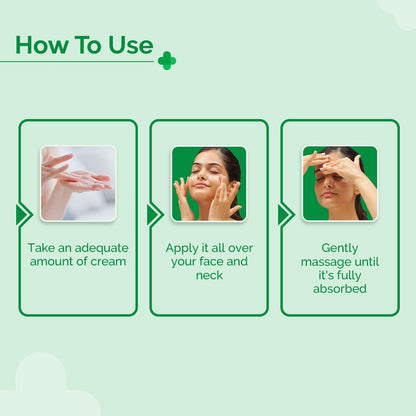 How To Use

Take an adequate amount of cream

Apply it all over your face and neck

Gently massage until it's fully absorbed