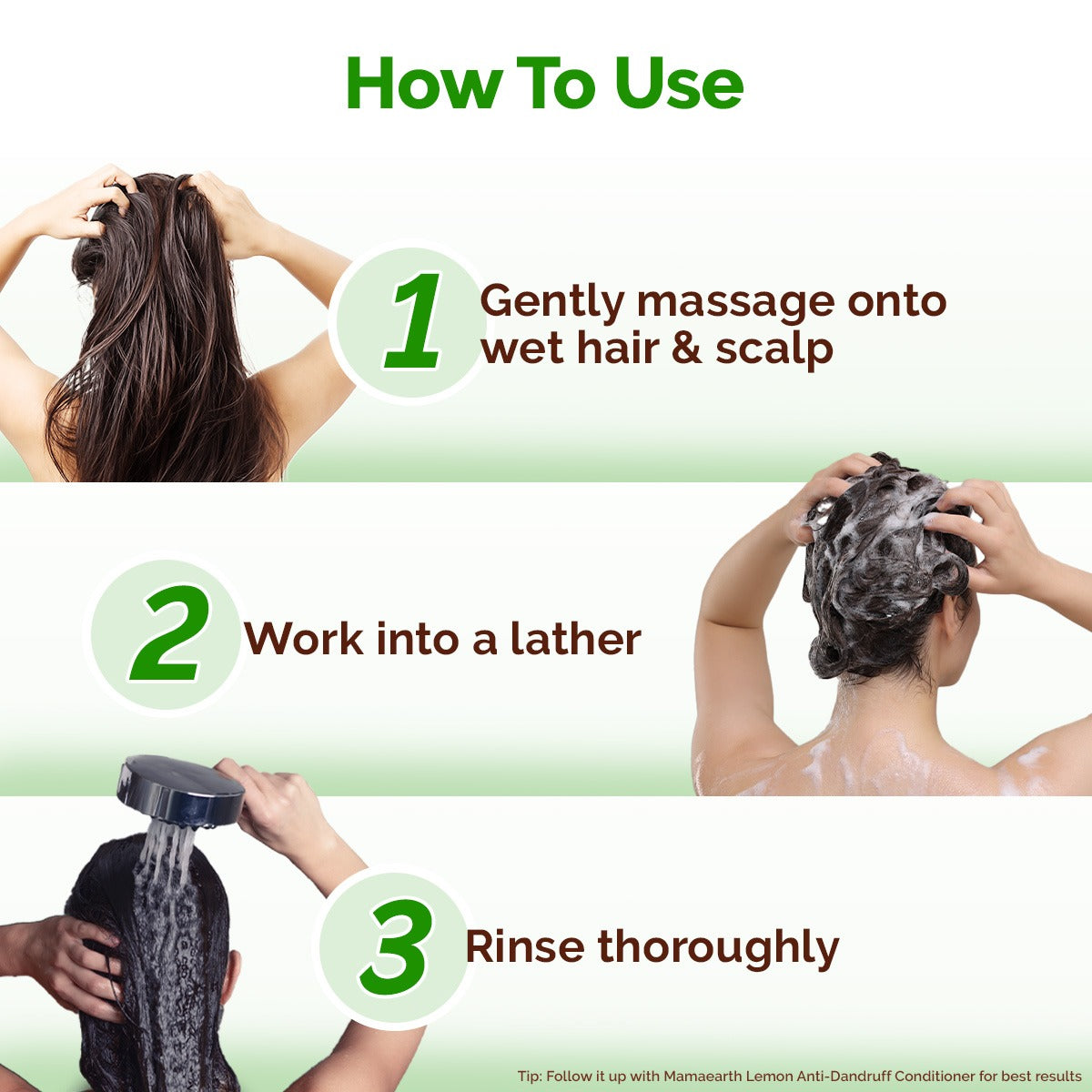 How To Use

1 Gently massage onto wet hair & scalp

2 Work into a lather

3 Rinse thoroughly

Tip: Follow it up with Mamaearth Lemon Anti-Dandruff Conditioner for best results