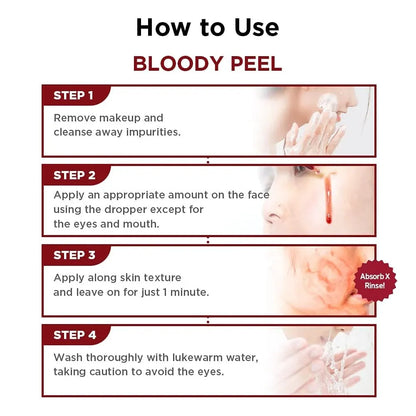 How to Use

BLOODY PEEL

STEP 1

Remove makeup and cleanse away impurities.

STEP 2

Apply an appropriate amount on the face using the dropper except for the eyes and mouth.

STEP 3

Apply along skin texture and leave on for just 1 minute.

Absorb X Rinse!

STEP 4

Wash thoroughly with lukewarm water, taking caution to avoid the eyes.