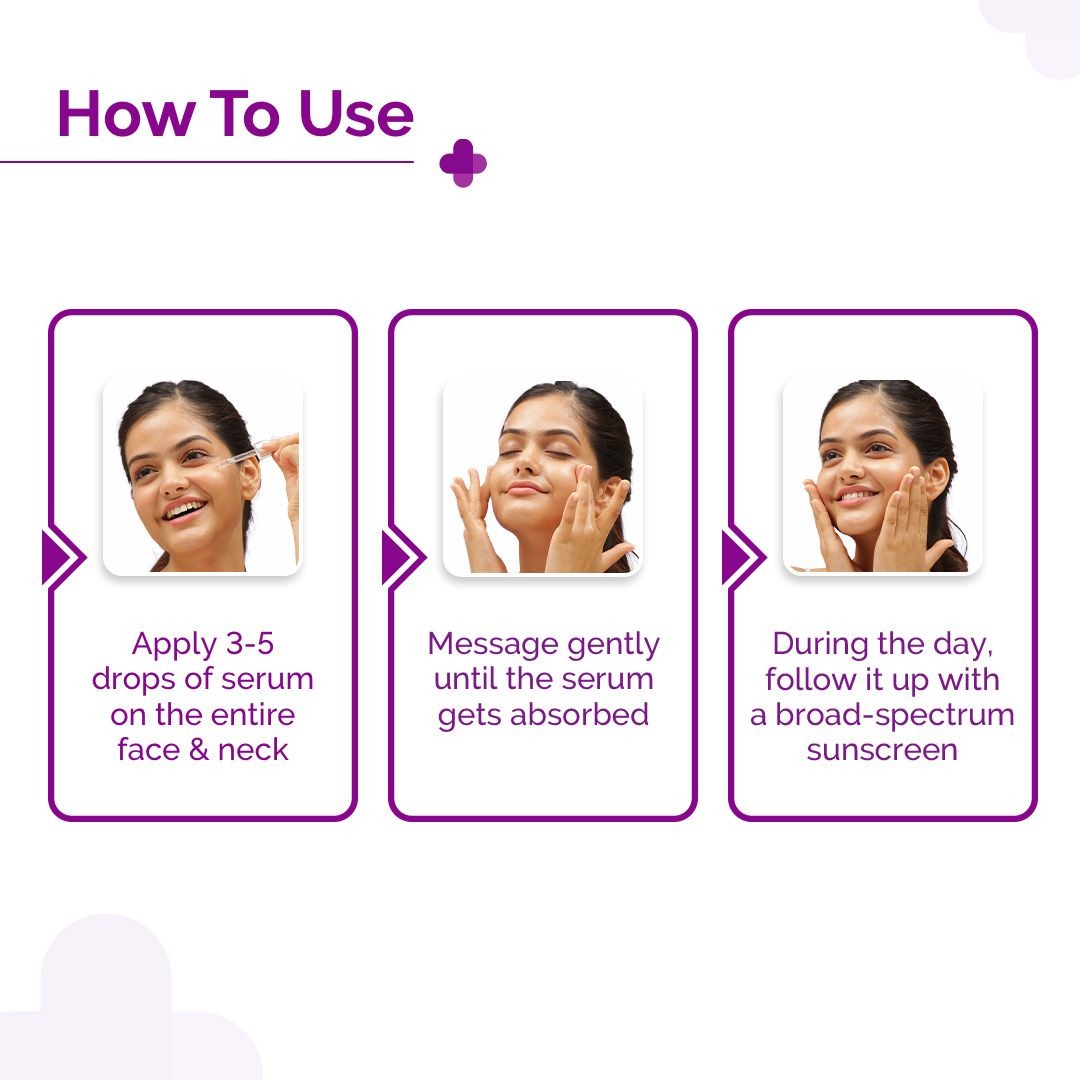 How To Use

Apply 3-5 drops of serum on the entire face & neck

Message gently until the serum gets absorbed

During the day, follow it up with a broad-spectrum sunscreen