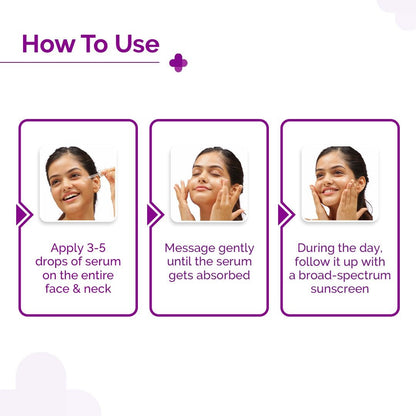 How To Use

Apply 3-5 drops of serum on the entire face & neck

Message gently until the serum gets absorbed

During the day, follow it up with a broad-spectrum sunscreen