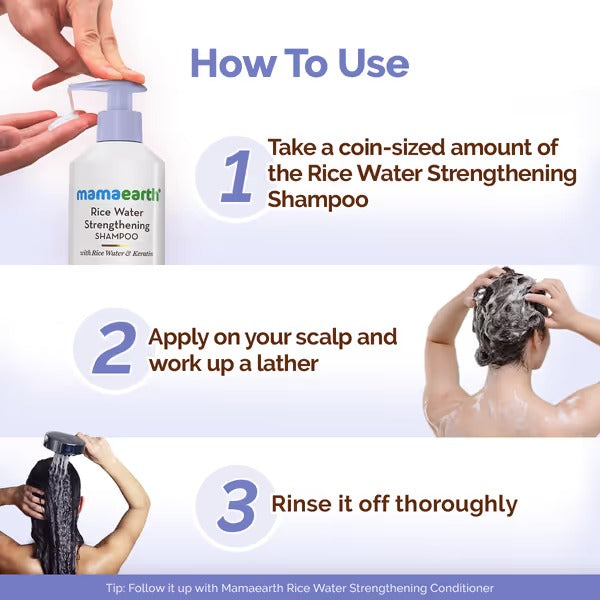 How To Use

mamaearth
Rice Water
Strengthening
SHAMPOO
with Rice Water & Keratin

1 Take a coin-sized amount of the Rice Water Strengthening Shampoo

2 Apply on your scalp and work up a lather

3 Rinse it off thoroughly

Tip: Follow it up with Mamaearth Rice Water Strengthening Conditioner