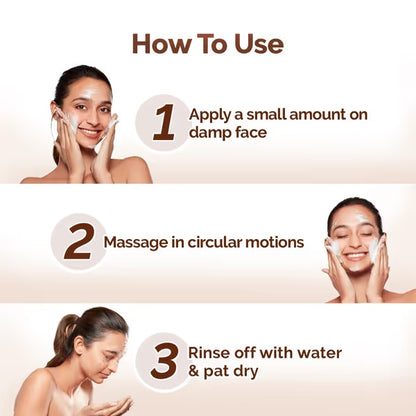 How To Use

1 Apply a small amount on damp face

2 Massage in circular motions

3 Rinse off with water & pat dry