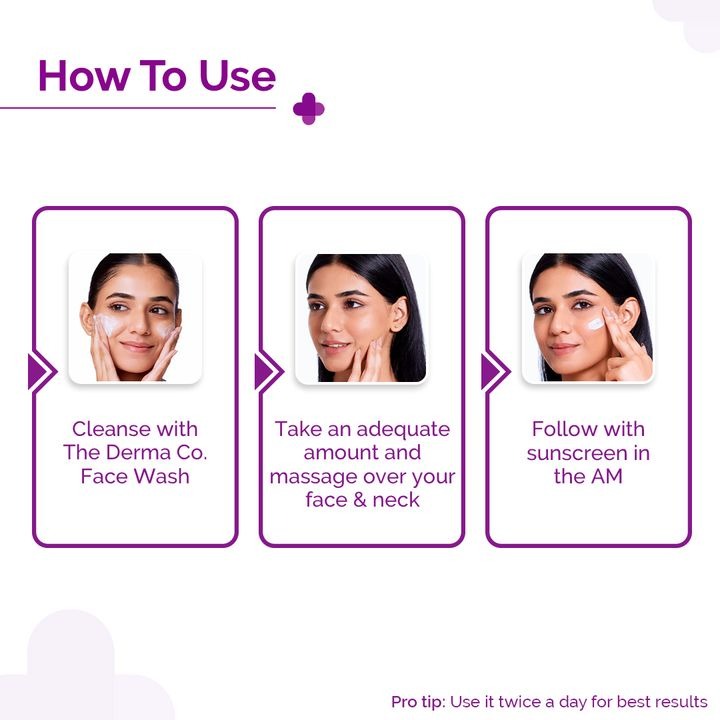 How To Use

Cleanse with The Derma Co. Face Wash

Take an adequate amount and massage over your face & neck

Follow with sunscreen in the AM

Pro tip: Use it twice a day for best results