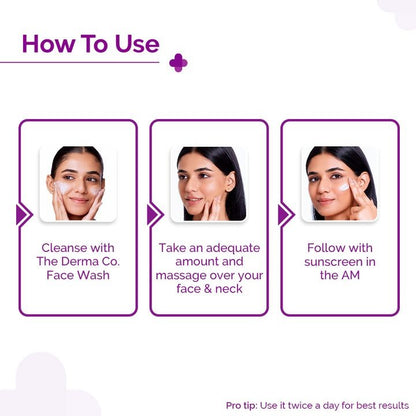 How To Use

Cleanse with The Derma Co. Face Wash

Take an adequate amount and massage over your face & neck

Follow with sunscreen in the AM

Pro tip: Use it twice a day for best results