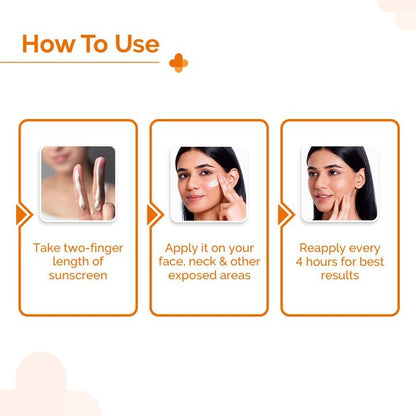 How To Use

Take two-finger length of sunscreen

Apply it on your face, neck & other exposed areas

Reapply every 4 hours for best results