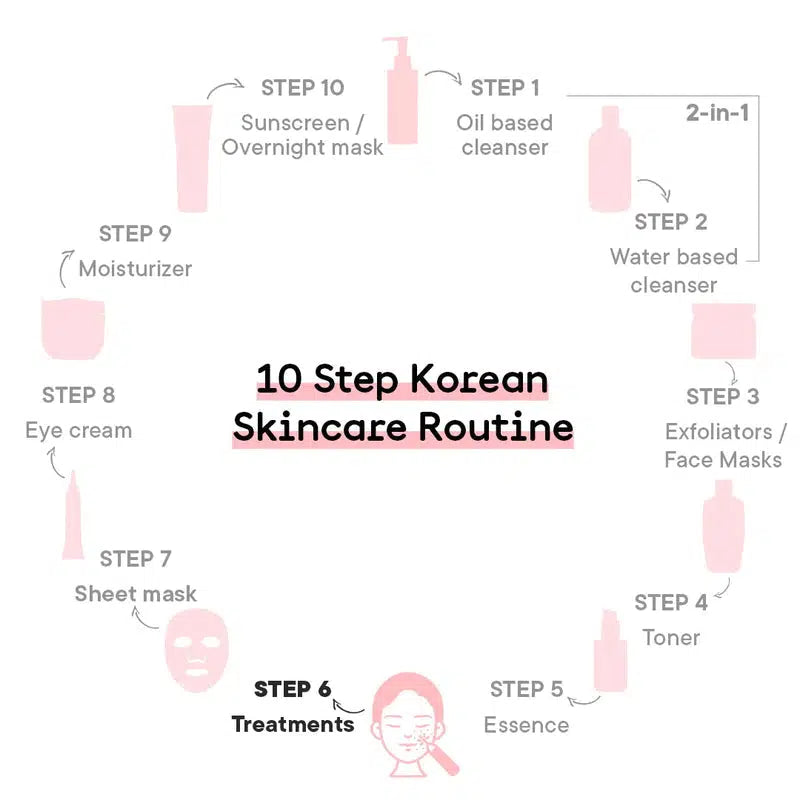 10 Step Korean Skincare Routine

STEP 1
Oil based cleanser

2-in-1

STEP 2
Water based cleanser

STEP 3
Exfoliators / Face Masks

STEP 4
Toner

STEP 5
Essence

STEP 6
Treatments

STEP 7
Sheet mask

STEP 8
Eye cream

STEP 9
Moisturizer

STEP 10
Sunscreen / Overnight mask