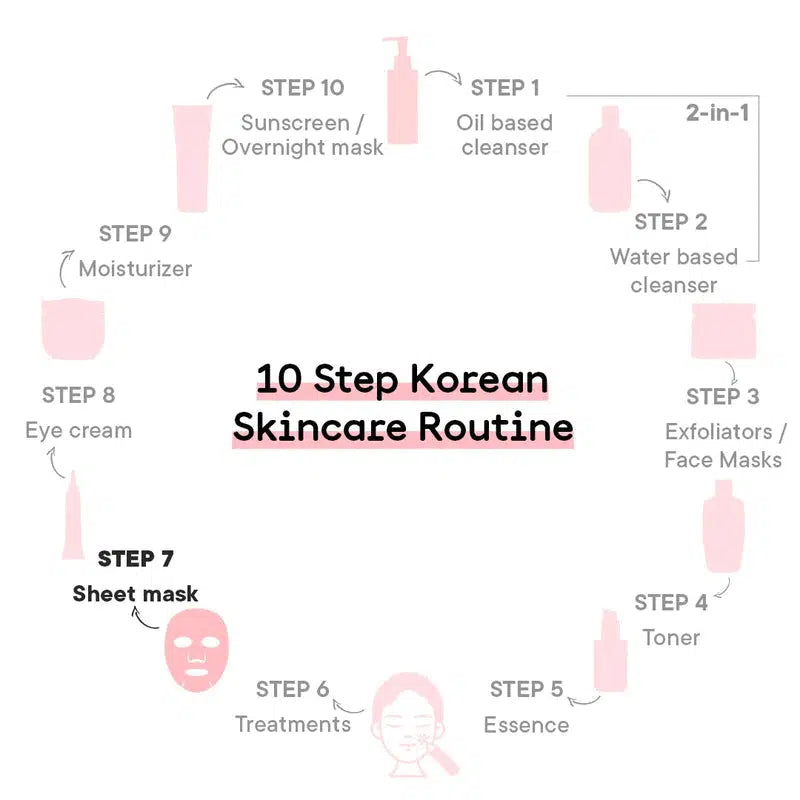 10 Step Korean Skincare Routine

STEP 1
Oil based cleanser

2-in-1

STEP 2
Water based cleanser

STEP 3
Exfoliators / Face Masks

STEP 4
Toner

STEP 5
Essence

STEP 6
Treatments

STEP 7
Sheet mask

STEP 8
Eye cream

STEP 9
Moisturizer

STEP 10
Sunscreen / Overnight mask